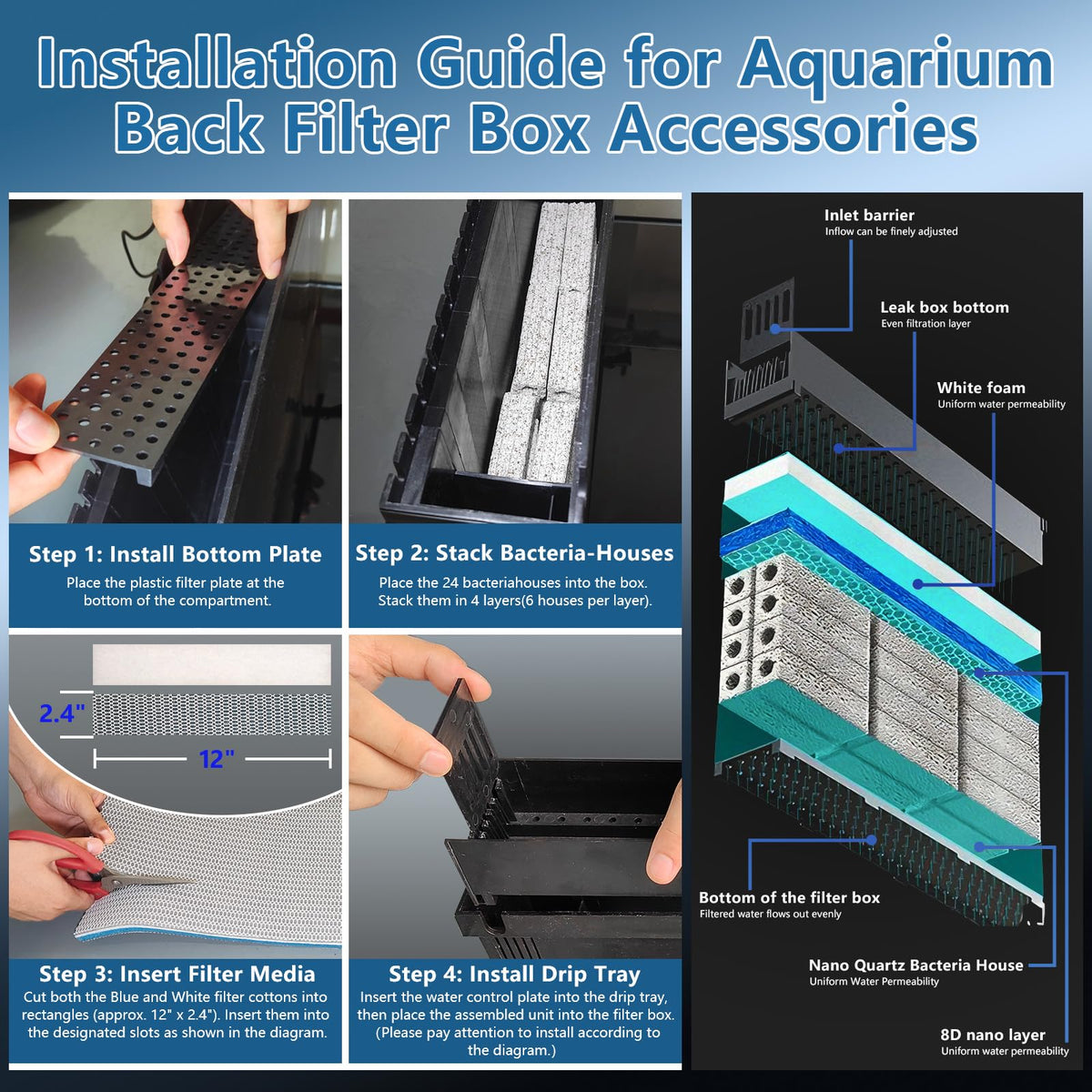 Installation Guide for Aquarium Back Filter Box Accessories

Step 1: Install Bottom Plate
Place the plastic filter plate at the bottom of the compartment.

Step 2: Stack Bacteria-Houses
Place the 24 bacteriahouses into the box. Stack them in 4 layers(6 houses per layer).

2.4"

12"

Step 3: Insert Filter Media
Cut both the Blue and White filter cottons into rectangles (approx. 12" x 2.4"). Insert them into the designated slots as shown in the diagram.

Step 4: Install Drip Tray
Insert the water control plate into the drip tray, then place the assembled unit into the filter box. (Please pay attention to install according to the diagram.)

Inlet barrier
Inflow can be finely adjusted

Leak box bottom
Even filtration layer

White foam
Uniform water permeability

Bottom of the filter box
Filtered water flows out evenly

Nano Quartz Bacteria House
Uniform Water Permeability

8D nano layer
Uniform water permeability